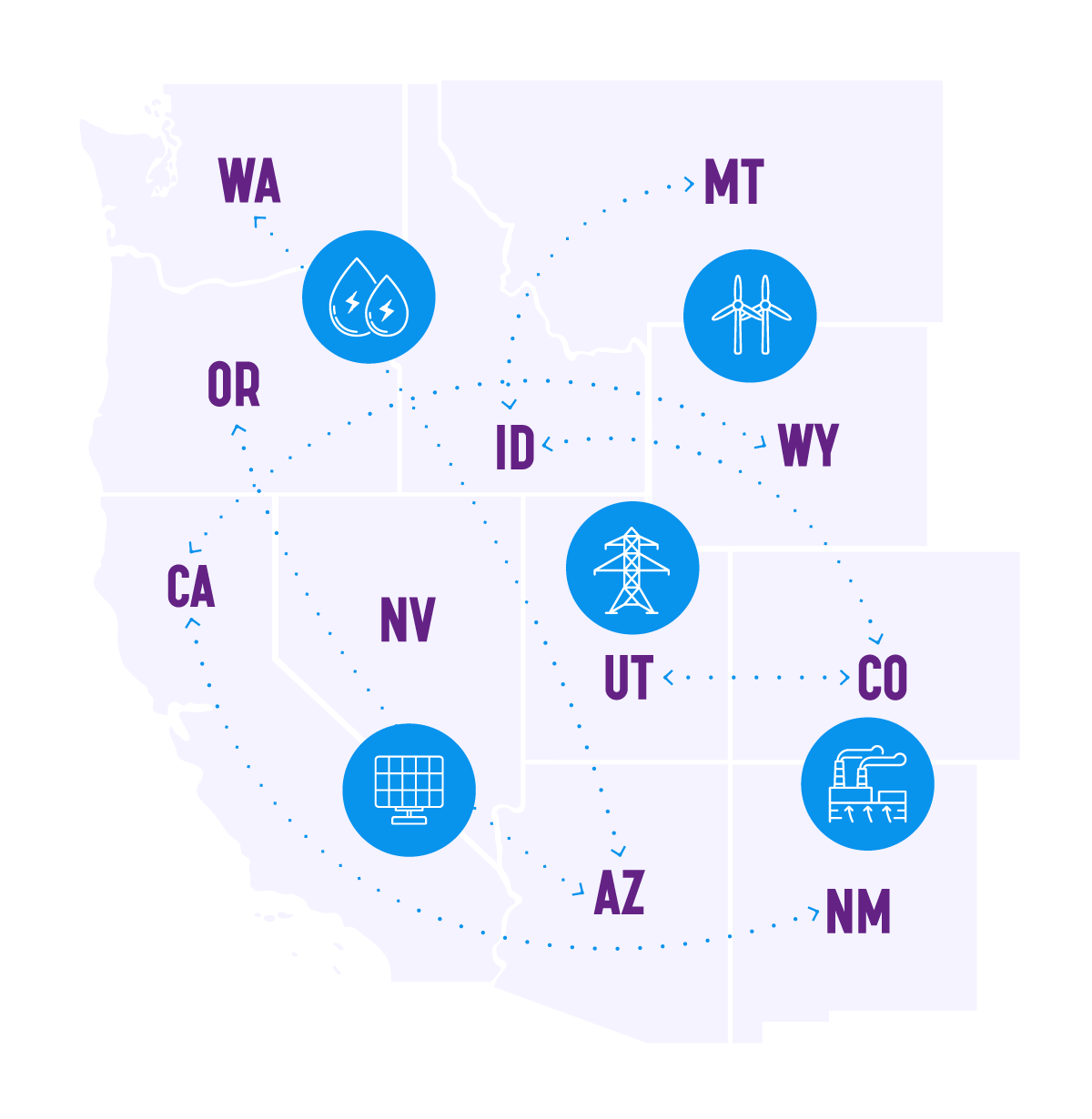 WA

MT

OR

ID

WY

CA

NV

UT

CO

AZ

NM